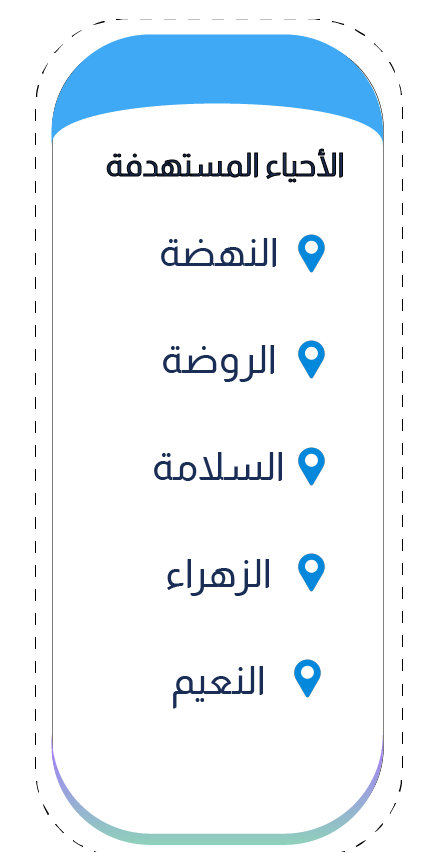 الأحياء المستهدفة

النهضة

الروضة

السلامة

الزهراء

النعيم